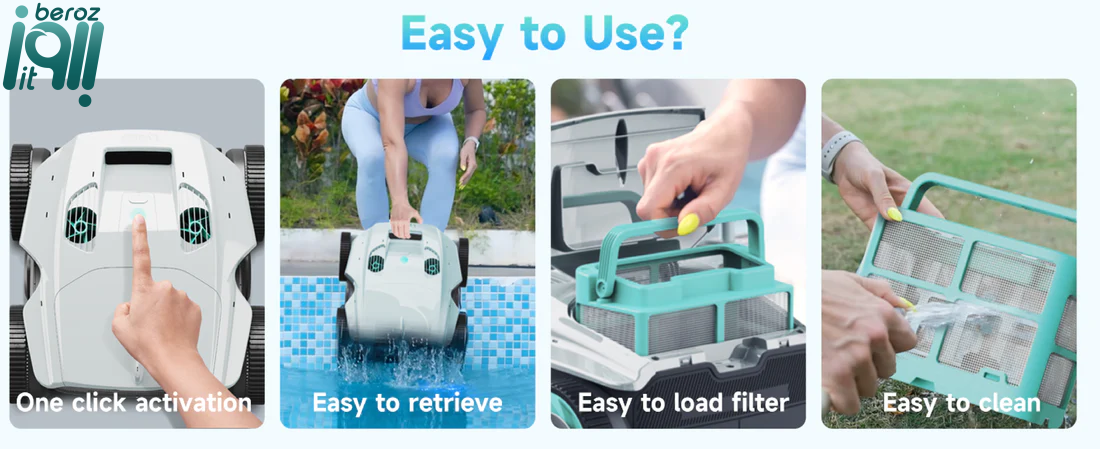 beroz
it

Easy to Use?

One click activation

Easy to retrieve

Easy to load filter

Easy to clean